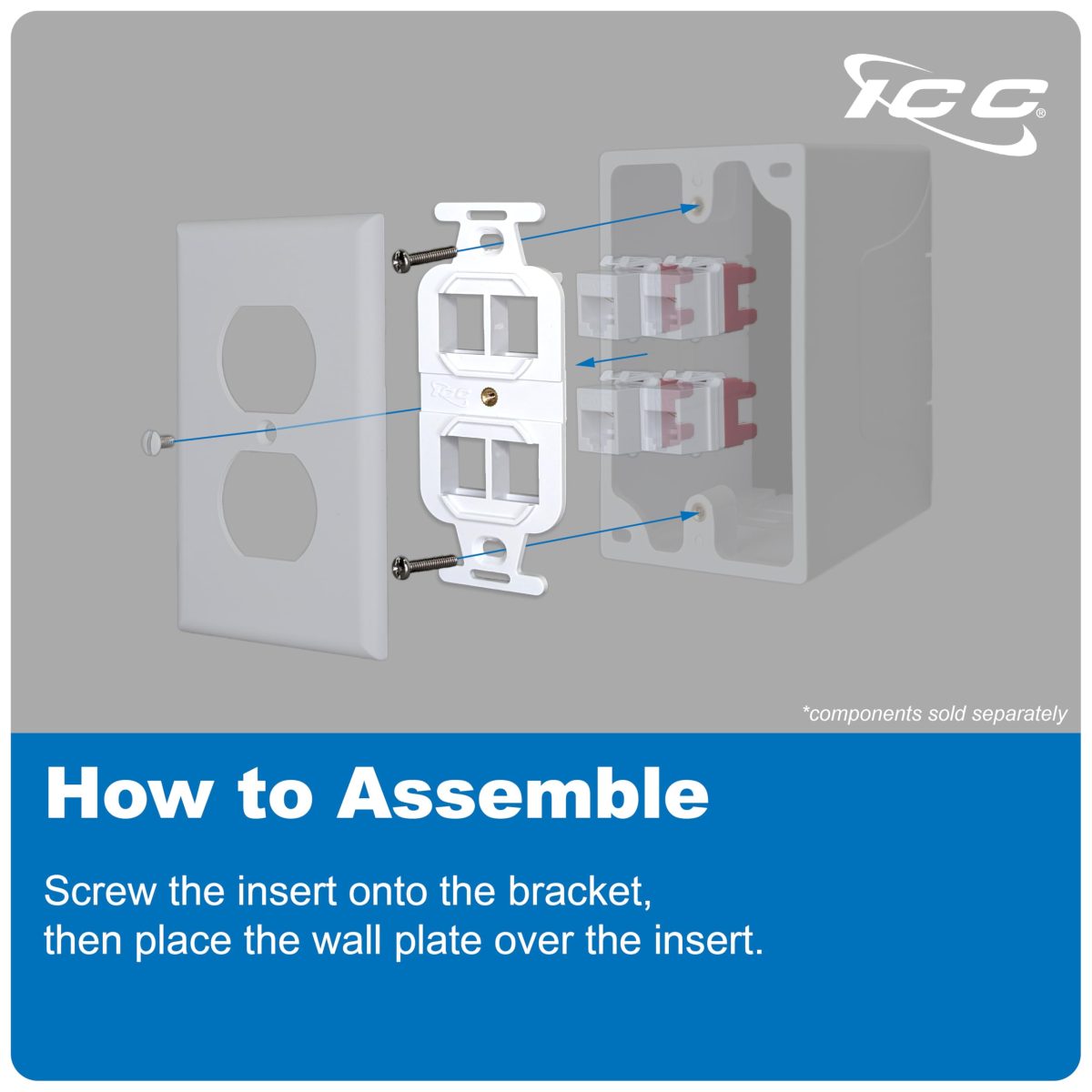 ICC®

ICC

*components sold separately

How to Assemble

Screw the insert onto the bracket, then place the wall plate over the insert.