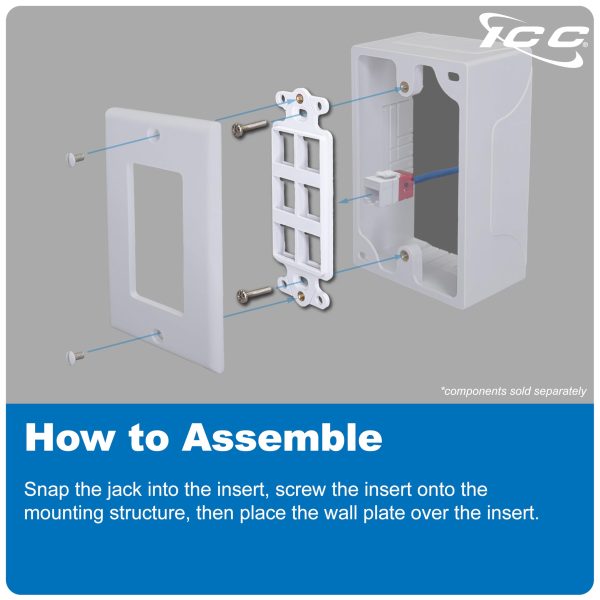 ICC

*components sold separately

How to Assemble

Snap the jack into the insert, screw the insert onto the mounting structure, then place the wall plate over the insert.