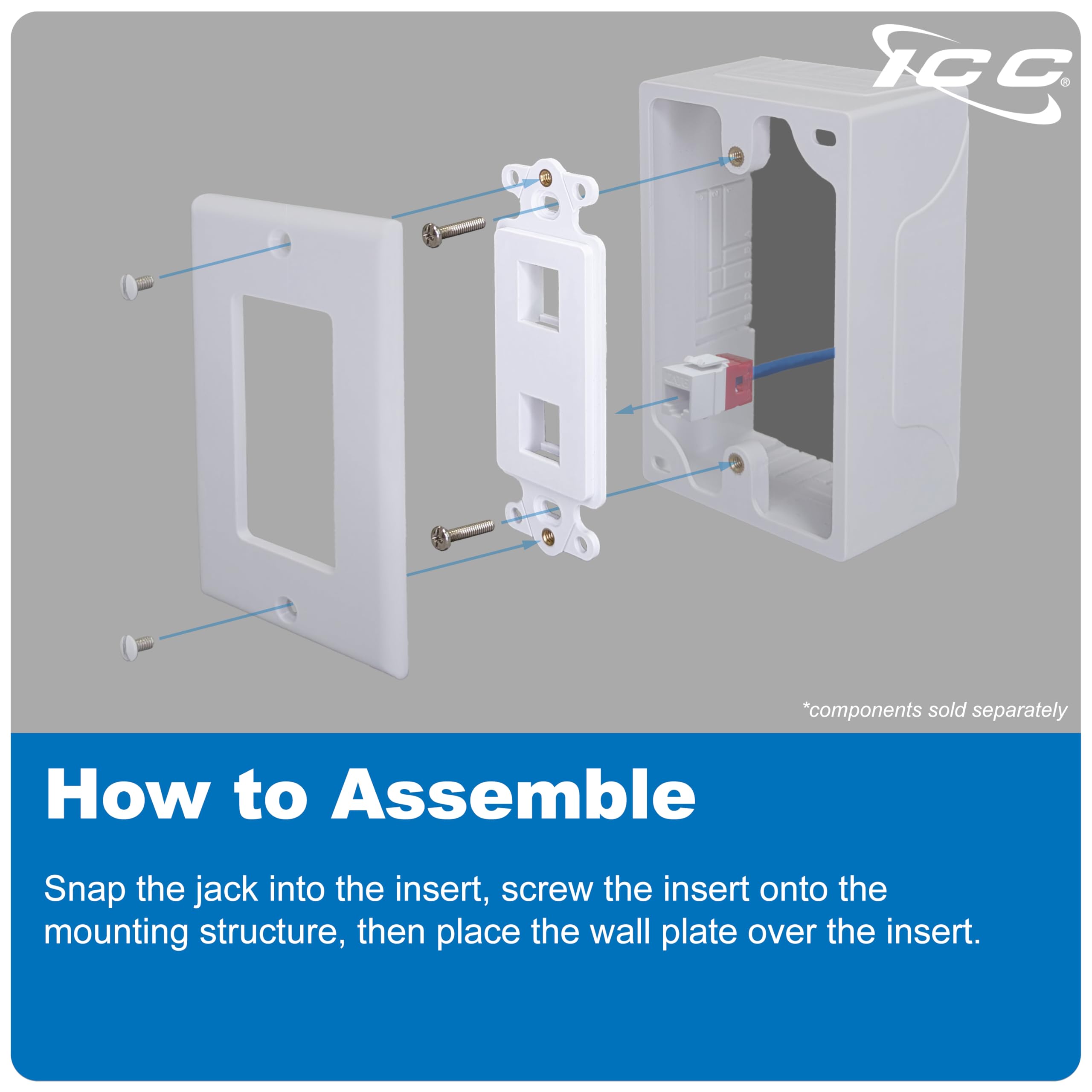 ICC®

*components sold separately

How to Assemble

Snap the jack into the insert, screw the insert onto the mounting structure, then place the wall plate over the insert.