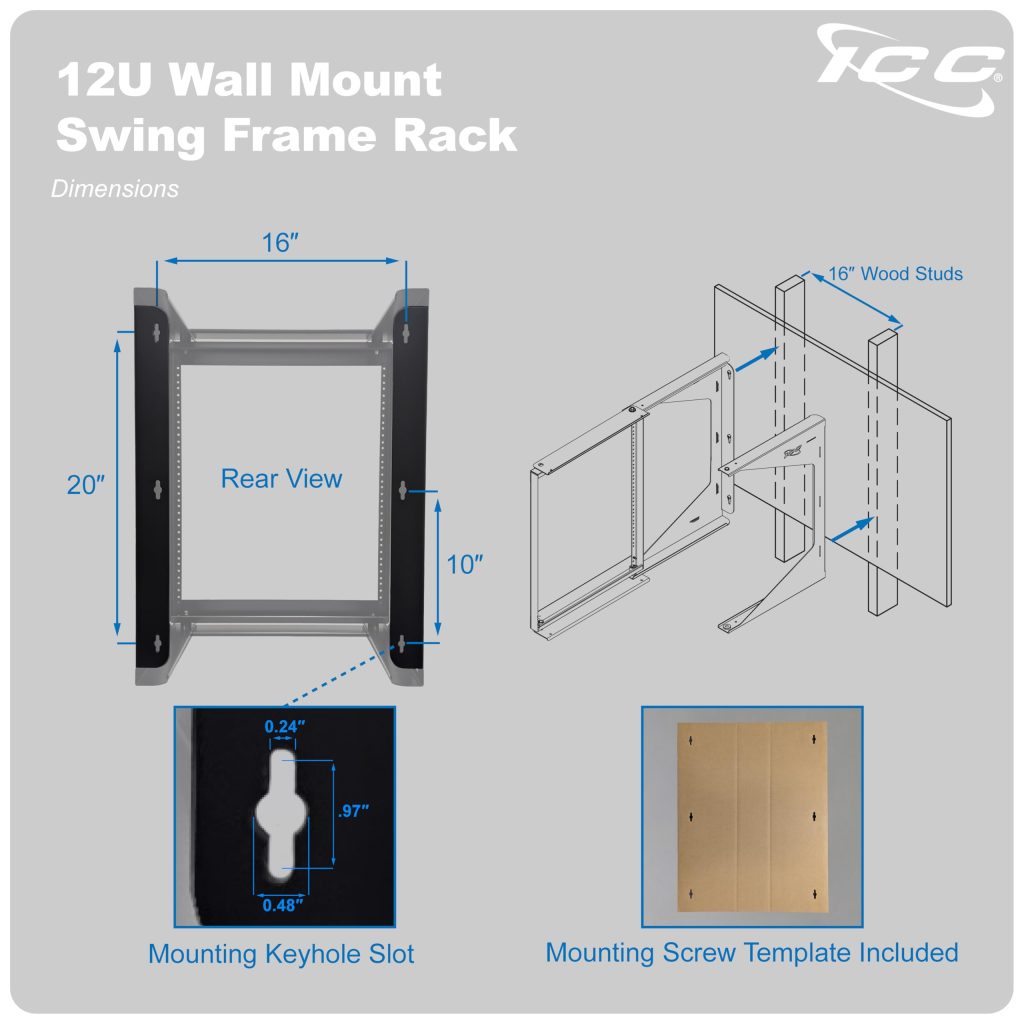 12U Wall Mount Swing Frame Rack

ICC®

Dimensions

16″

20″

Rear View

10″

16″ Wood Studs

0.24″

.97″

0.48″

Mounting Keyhole Slot

Mounting Screw Template Included