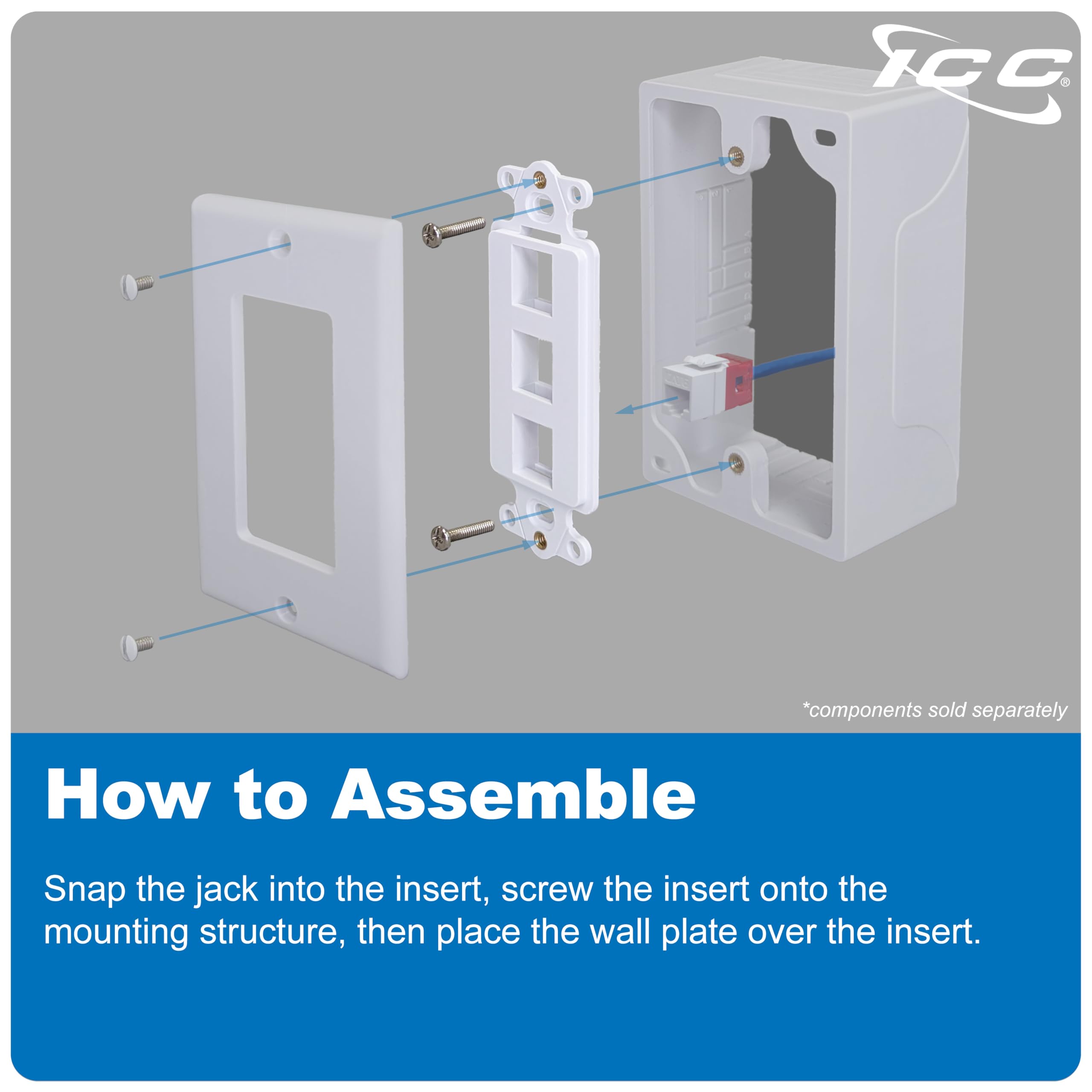 ICC®

*components sold separately

How to Assemble

Snap the jack into the insert, screw the insert onto the mounting structure, then place the wall plate over the insert.