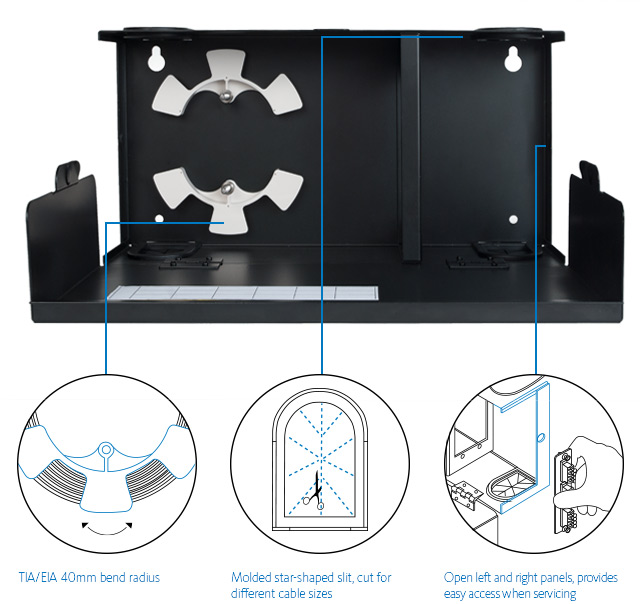 TIA/EIA 40mm bend radius

Molded star-shaped slit, cut for different cable sizes

Open left and right panels, provides easy access when servicing