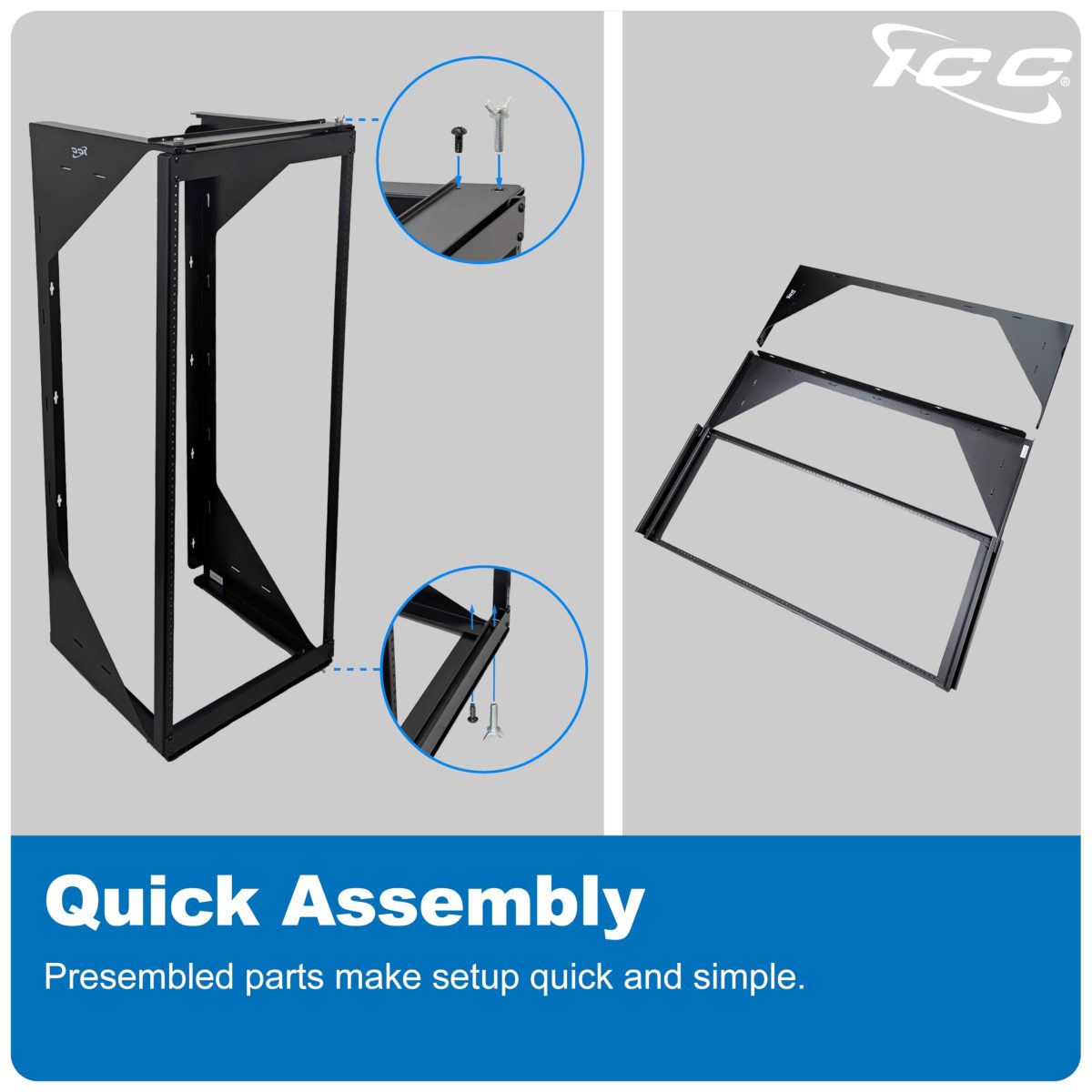 ICC®

Quick Assembly

Presembled parts make setup quick and simple.